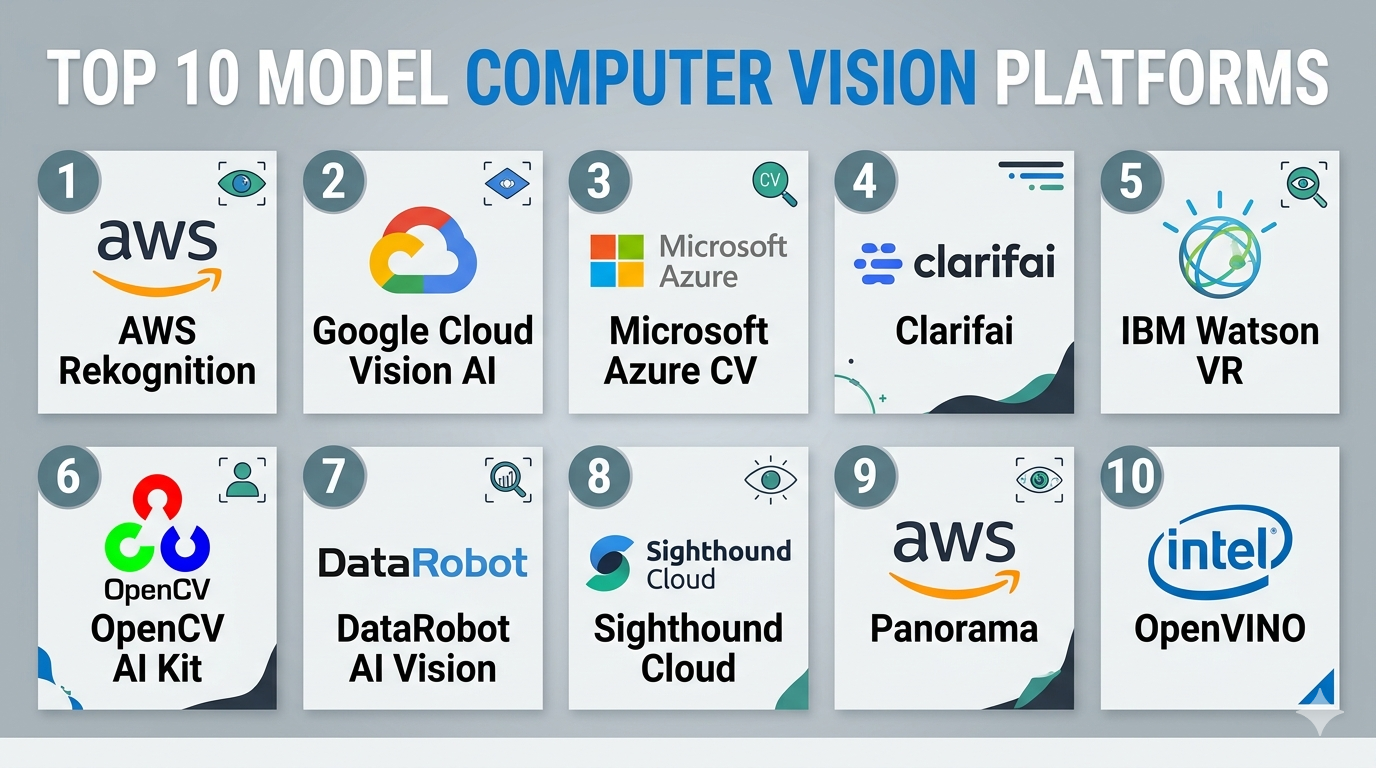 TOP 10 MODEL COMPUTER VISION PLATFORMS

1
aws
AWS Rekognition

2
Google Cloud Vision AI

3
CV
Microsoft Azure
Microsoft Azure CV

4
clarifai
Clarifai

5
IBM Watson VR

6
OpenCV
OpenCV AI Kit

7
DataRobot
DataRobot AI Vision

8
Sighthound Cloud
Sighthound Cloud

9
aws
Panorama

10
intel
OpenVINO